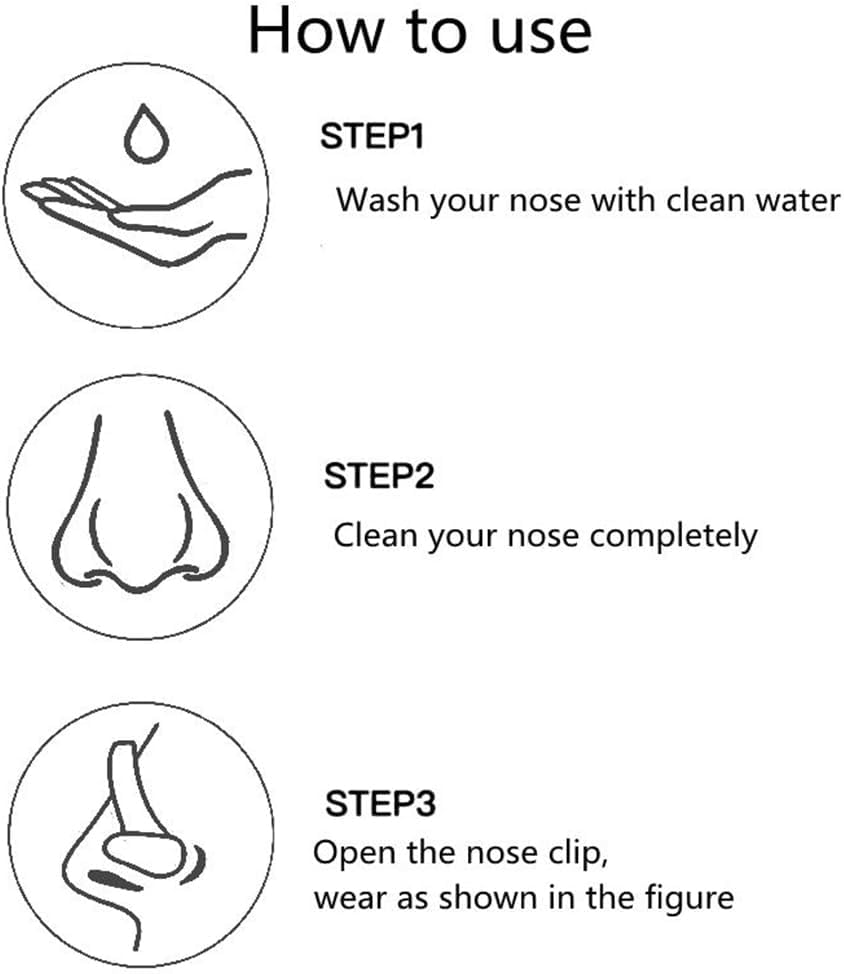 How to use

STEP1

Wash your nose with clean water

STEP2

Clean your nose completely

STEP3

Open the nose clip,
wear as shown in the figure